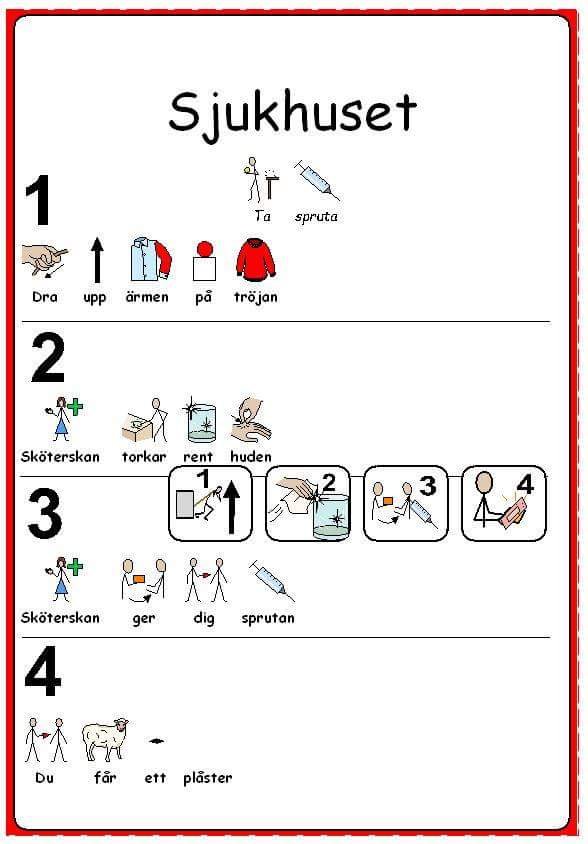 Sjukhuset

1

Ta spruta

Dra upp ärmen på tröjan

2

Sköterskan torkar rent huden

1 2 3 4

3

Sköterskan ger dig sprutan

4

Du får ett plåster