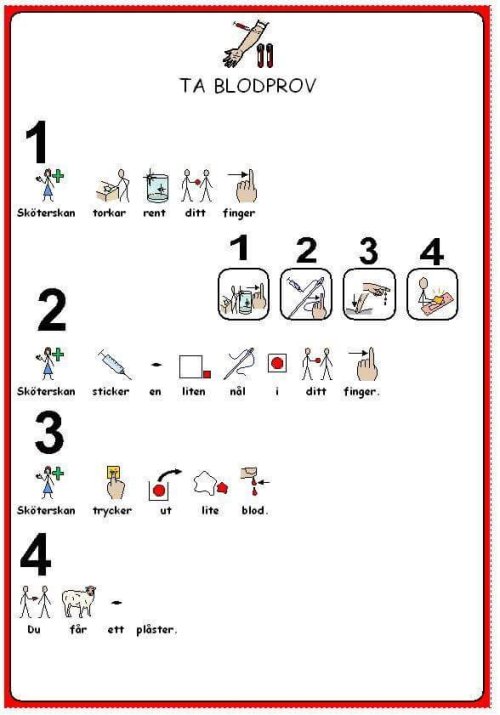 TA BLODPROV

1

Sköterskan torkar rent ditt finger

1 2 3 4

2

Sköterskan sticker en liten nål i ditt finger.

3

Sköterskan trycker ut lite blod.

4

Du får ett plåster.